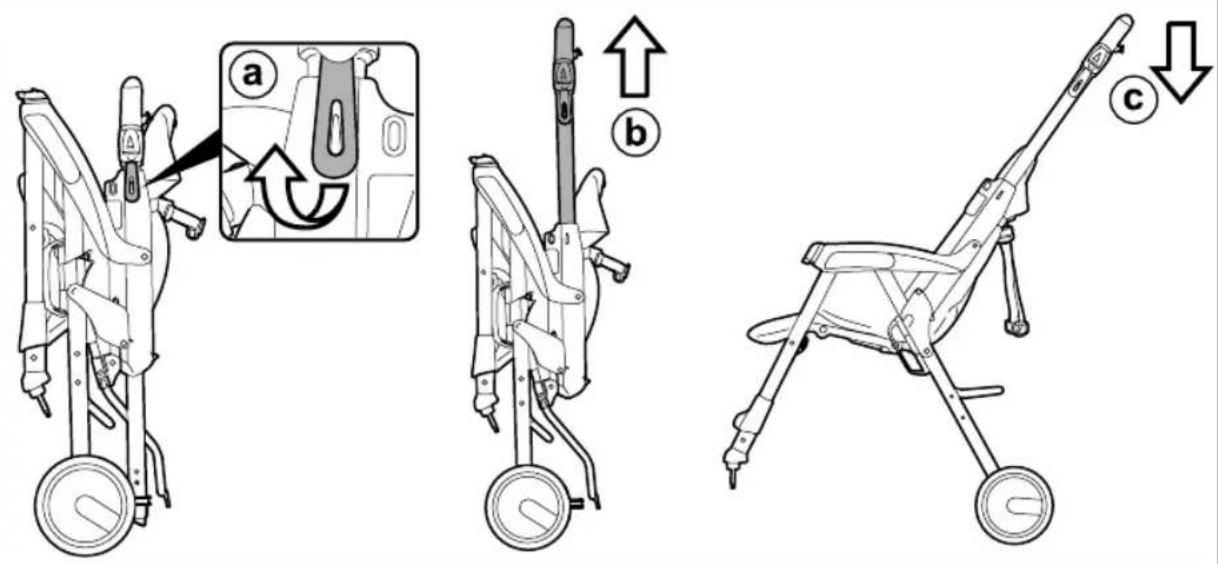 a
b
c