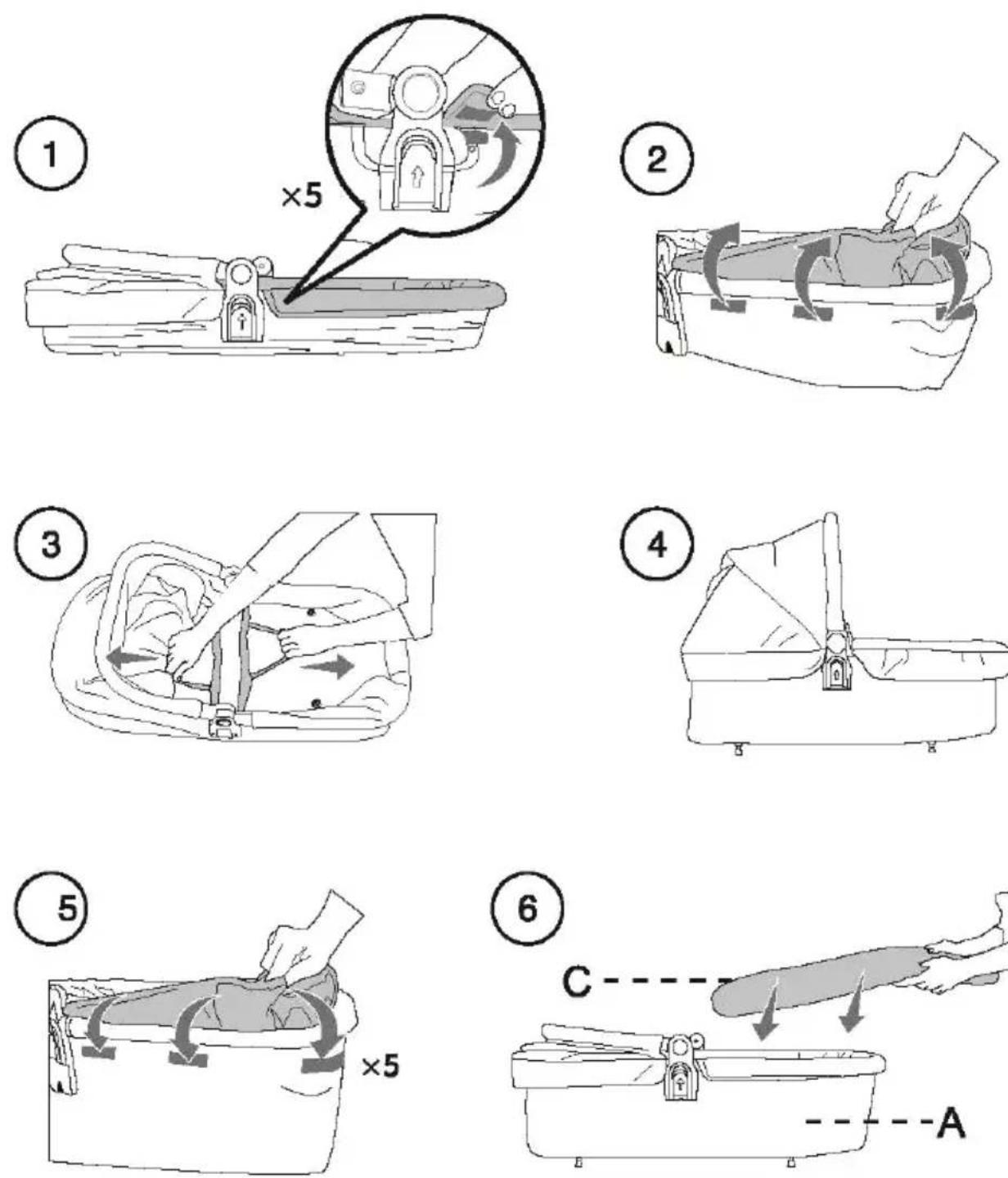 1
×5
2
3
4
5
×5
6
C
A