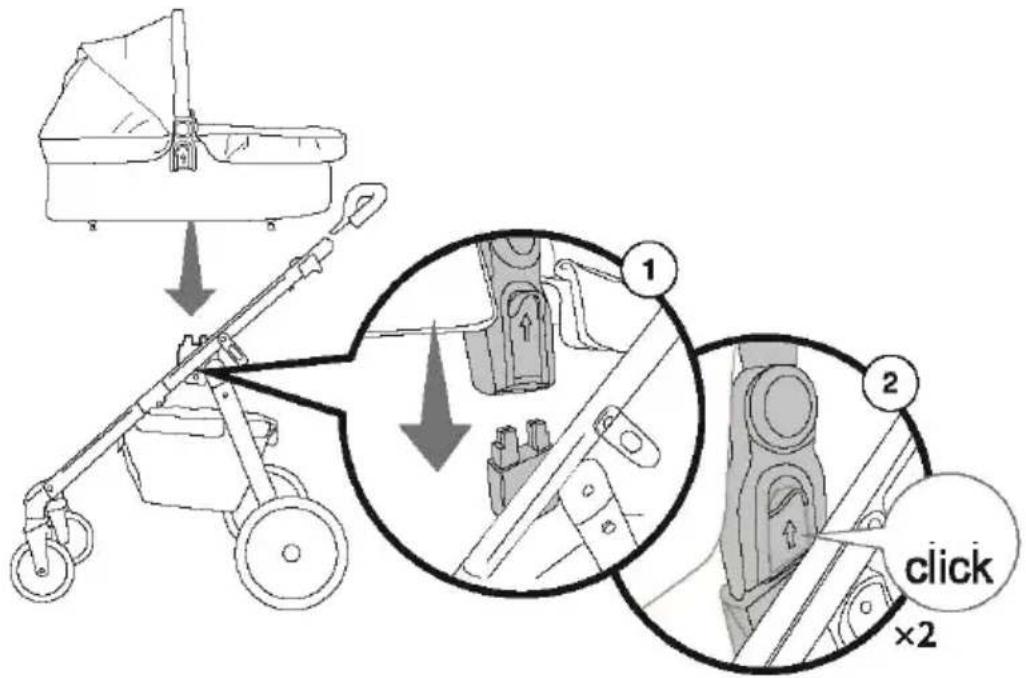 1
2
click
×2