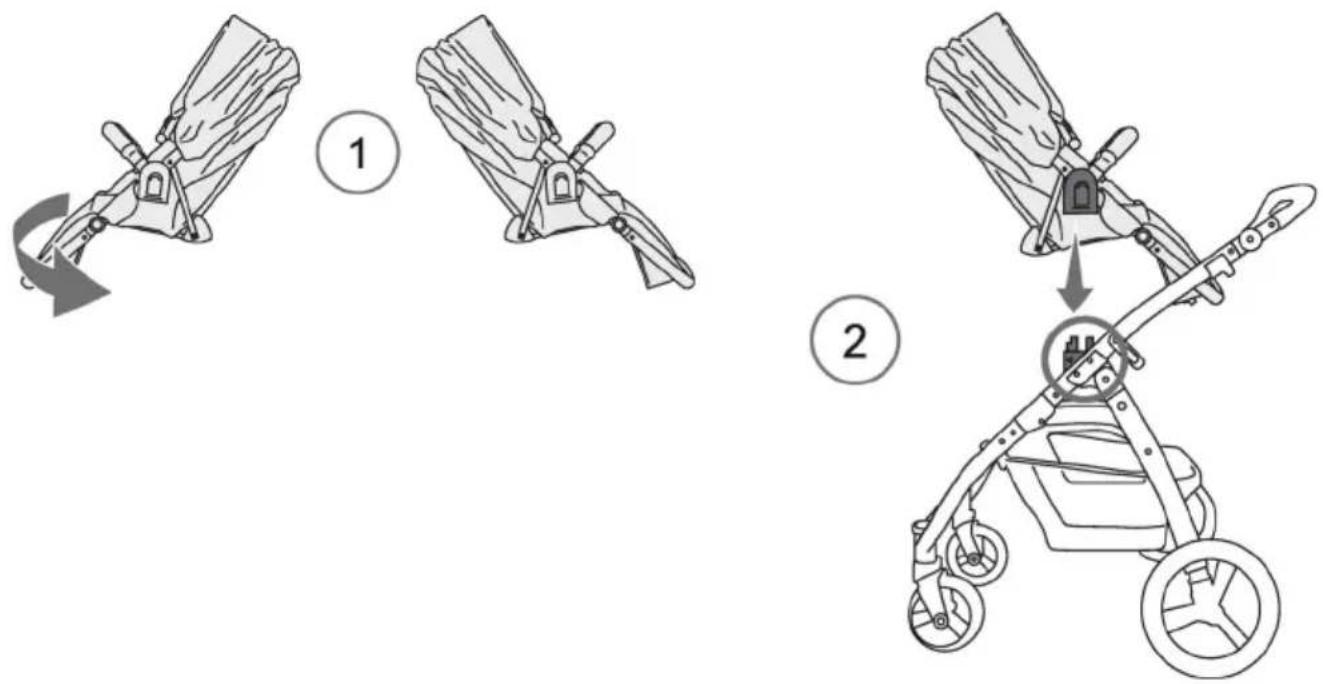 1

2