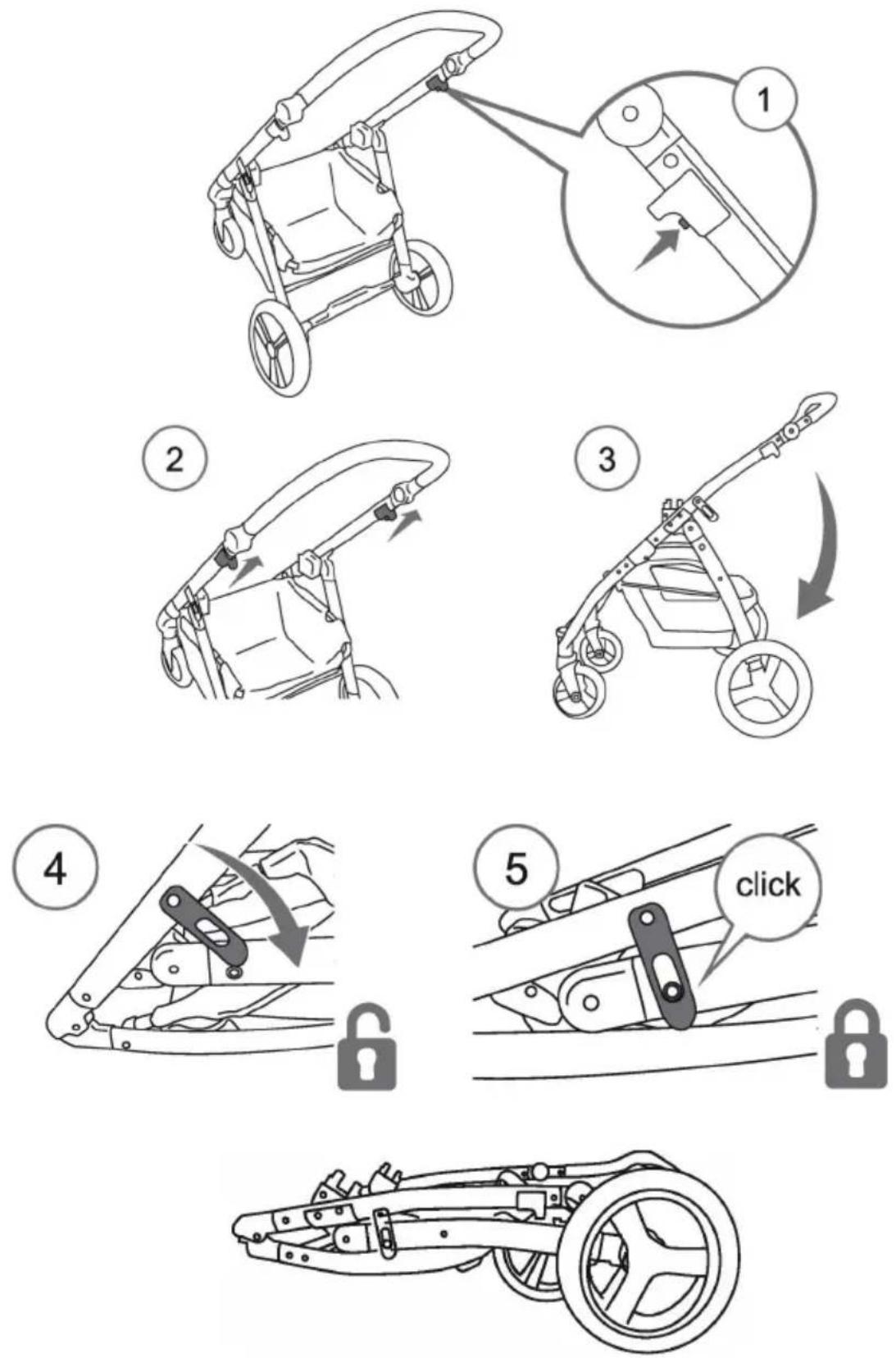 1

2

3

4

5

click