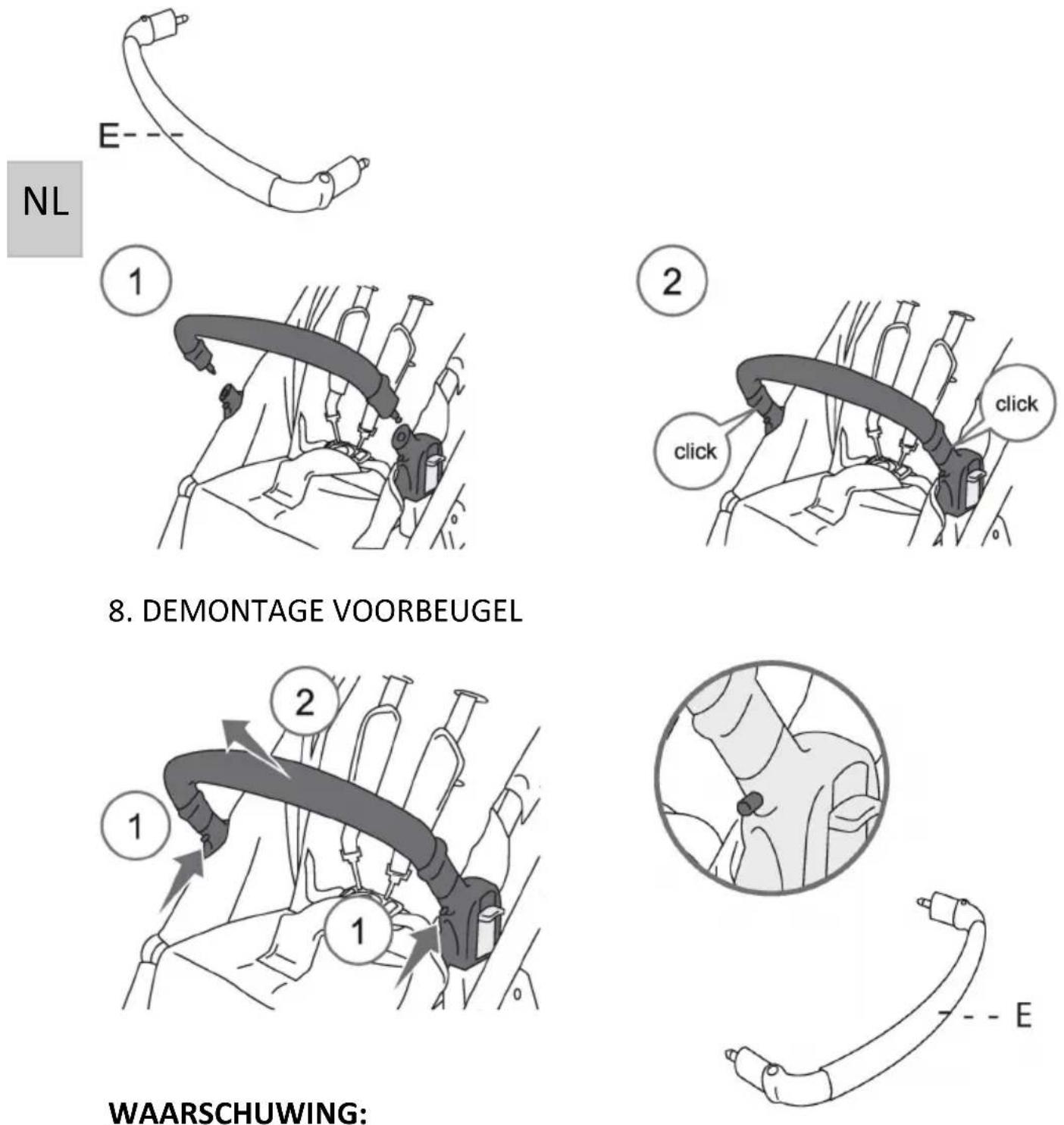 E

NL

1

2

click

click

8. DEMONTAGE VOORBEUGEL

2

1

1

E

WAARSCHUWING: