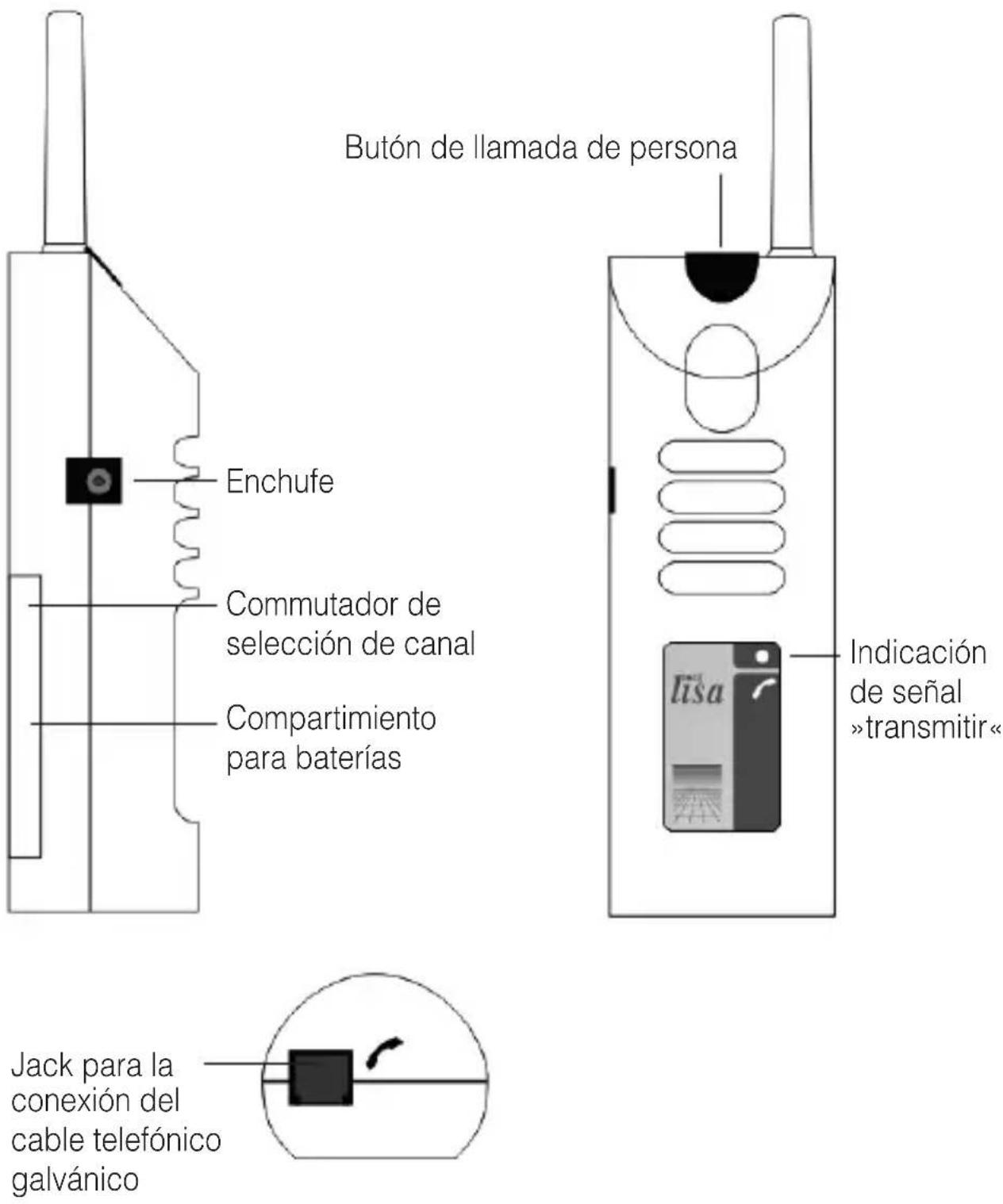 Butón de llamada de persona

Enchufe

Commutador de selección de canal

Compartimiento para baterías

lisa

Indicación de señal »transmitir«

Jack para la conexión del cable telefónico galvánico