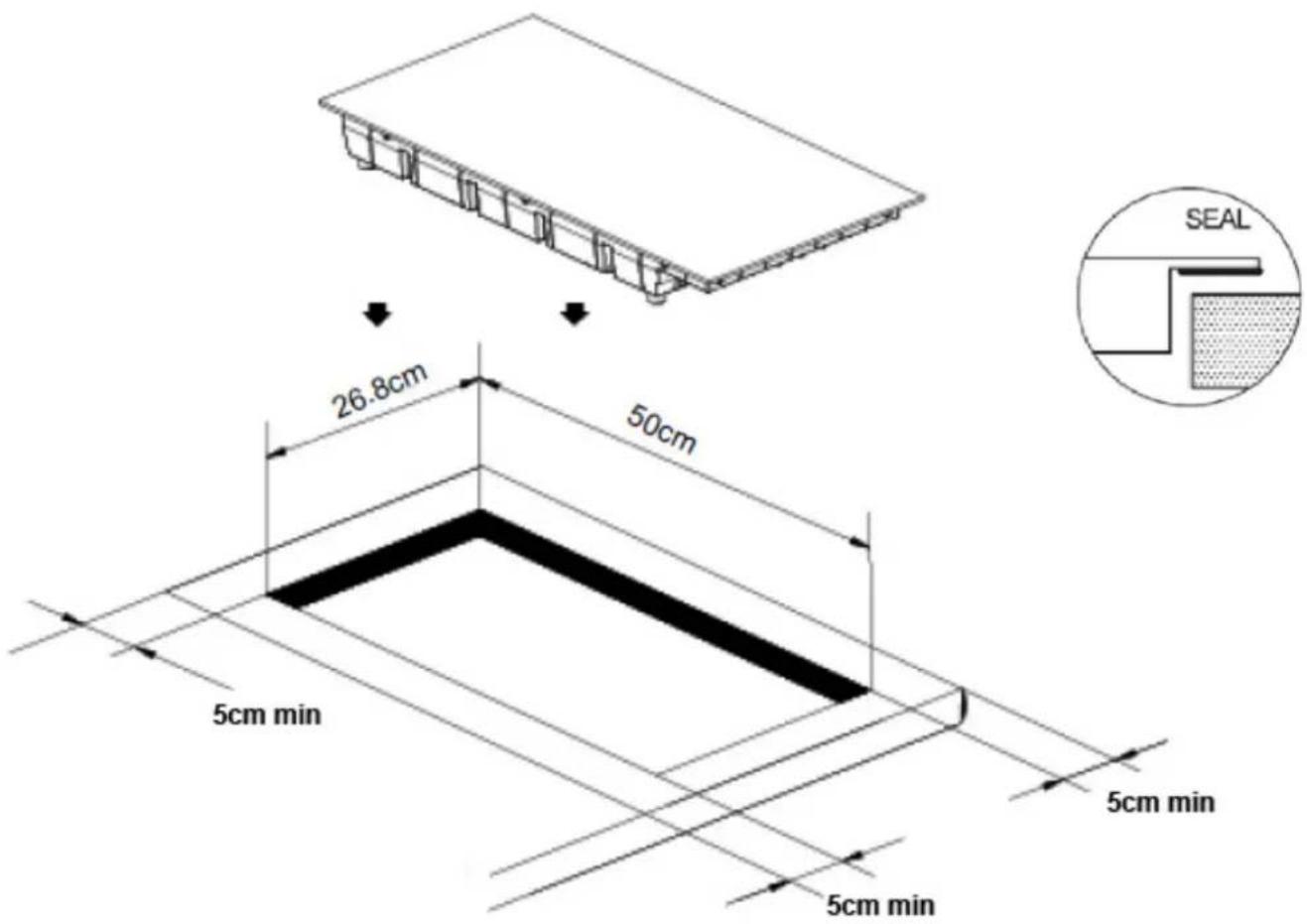 SEAL

26.8cm

50cm

5cm min

5cm min

5cm min