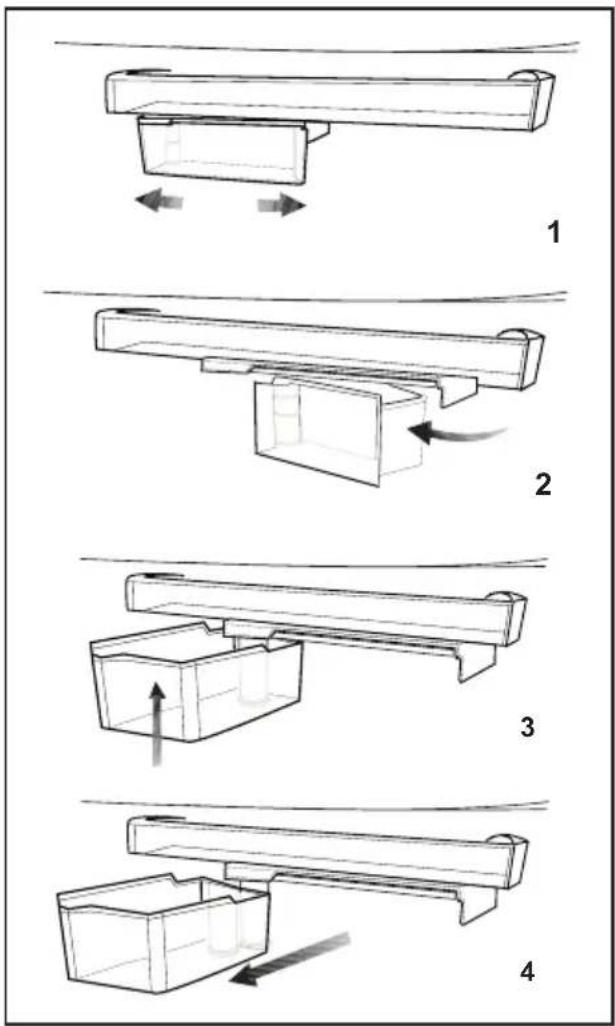 1

2

3

4