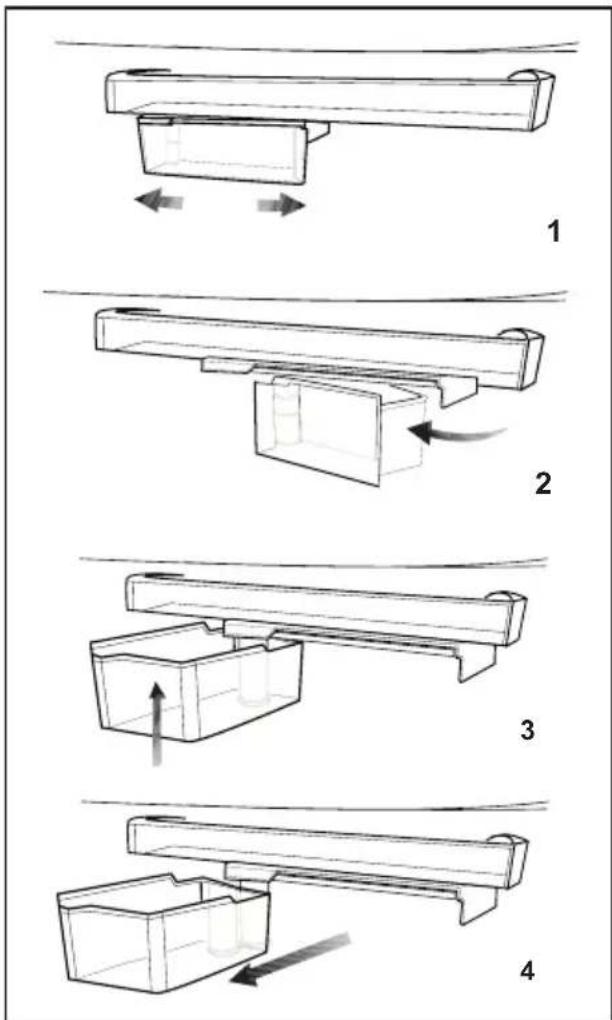 1

2

3

4