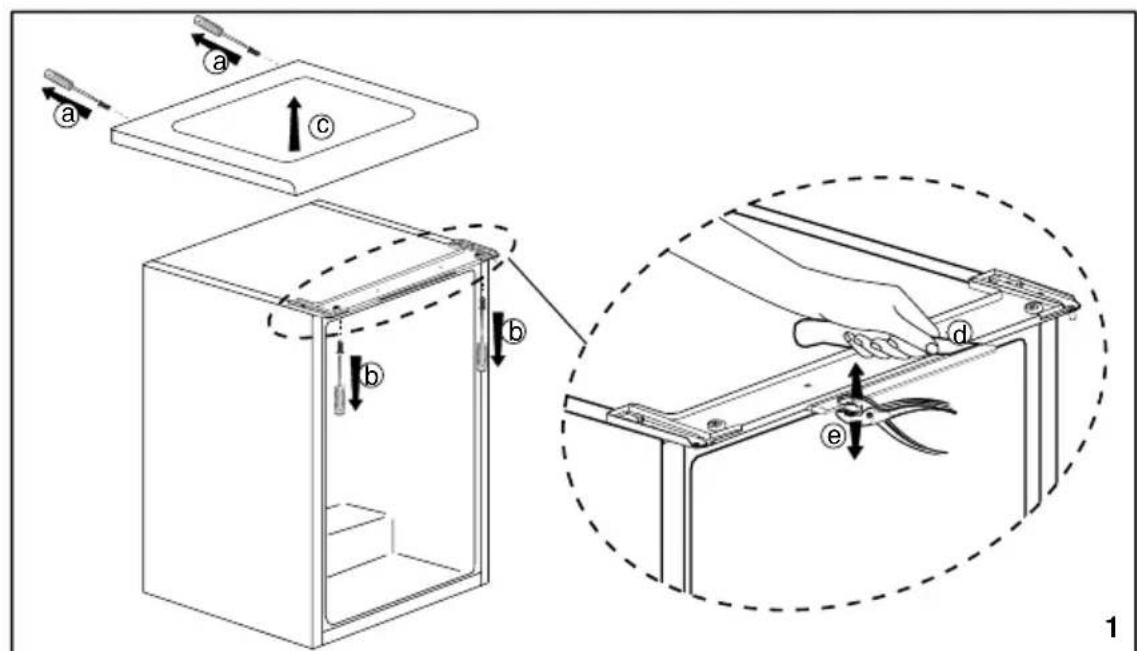 a
a
c
b
b
d
e
1