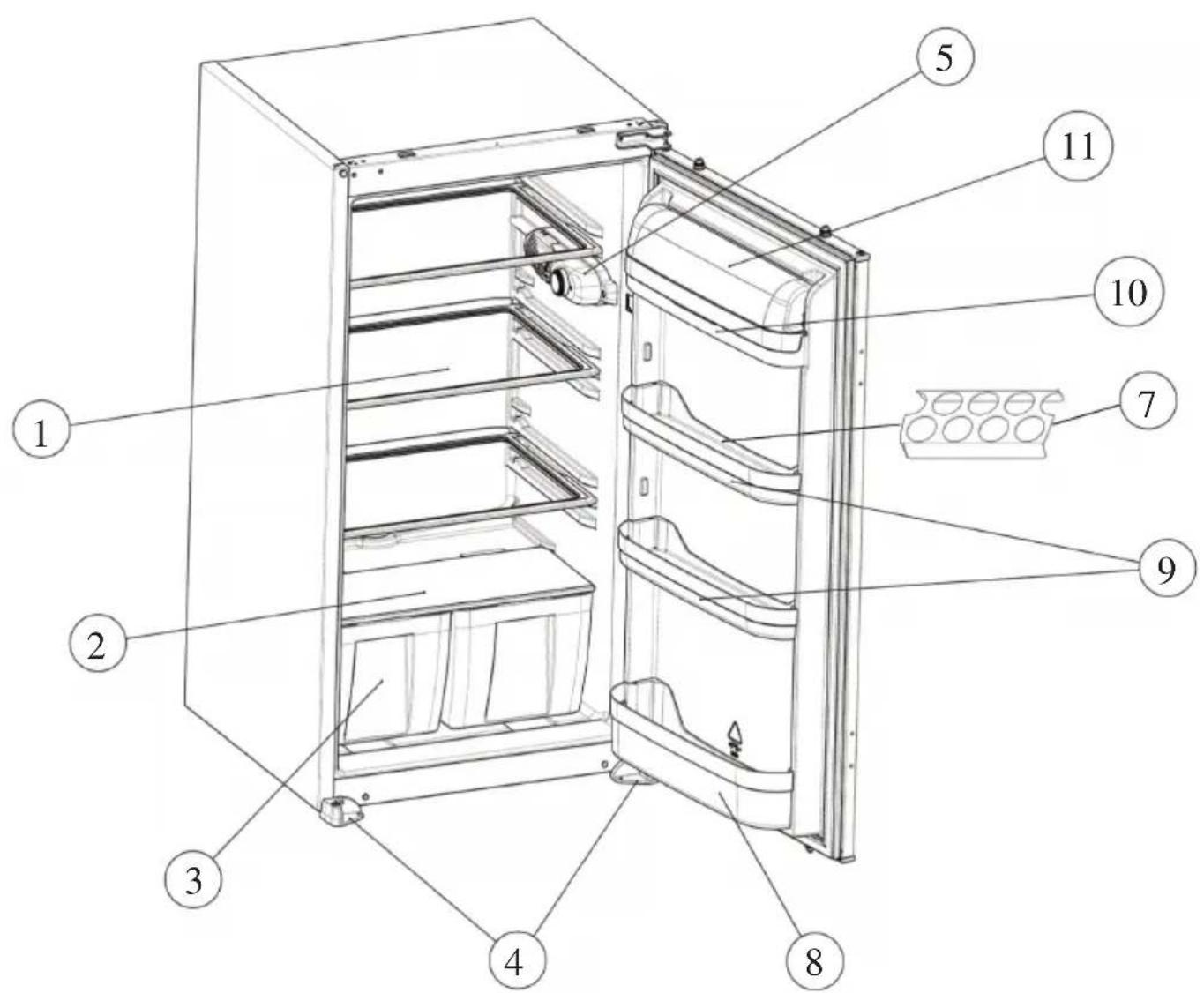 5
11
10
7
1
9
2
3
4
8