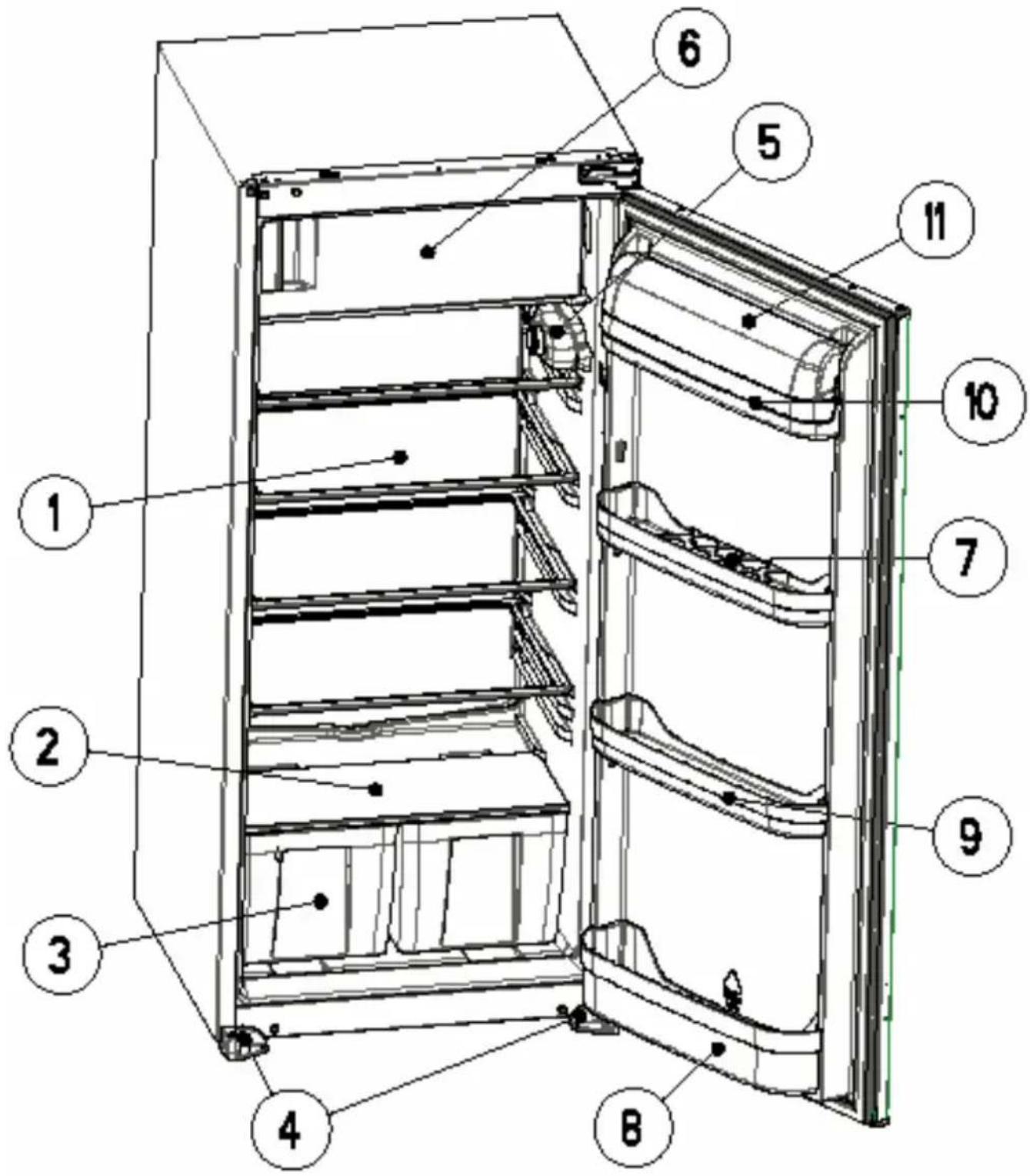 6
5
11
10
1
7
2
9
3
4
8