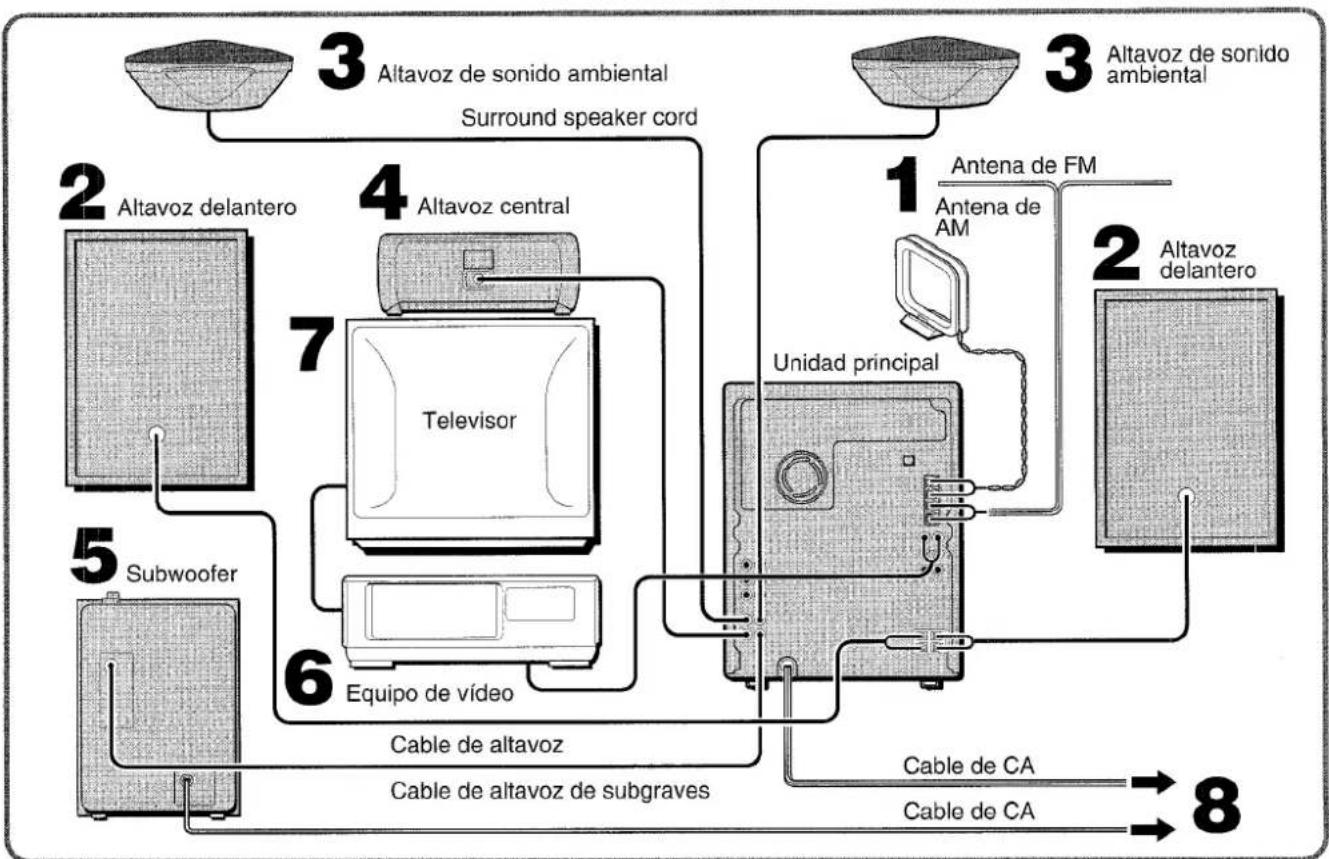 3 Altavoz de sonido ambiental

3 Altavoz de sonido ambiental

Surround speaker cord

2 Altavoz delantero

4 Altavoz central

1 Antena de FM

Antena de AM

2 Altavoz delantero

7

Televisor

Unidad principal

5 Subwoofer

6 Equipo de vídeo

Cable de altavoz

Cable de altavoz de subgraves

Cable de CA

Cable de CA

8