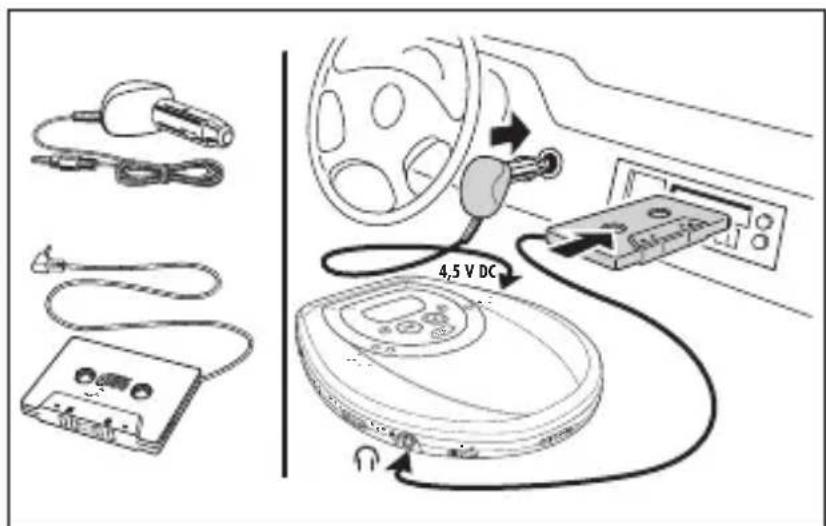 4,5 V DC