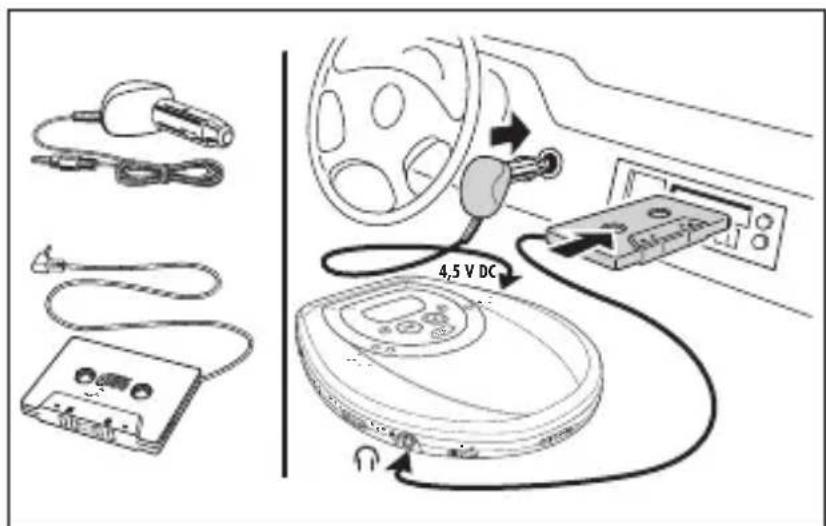 4,5 V DC