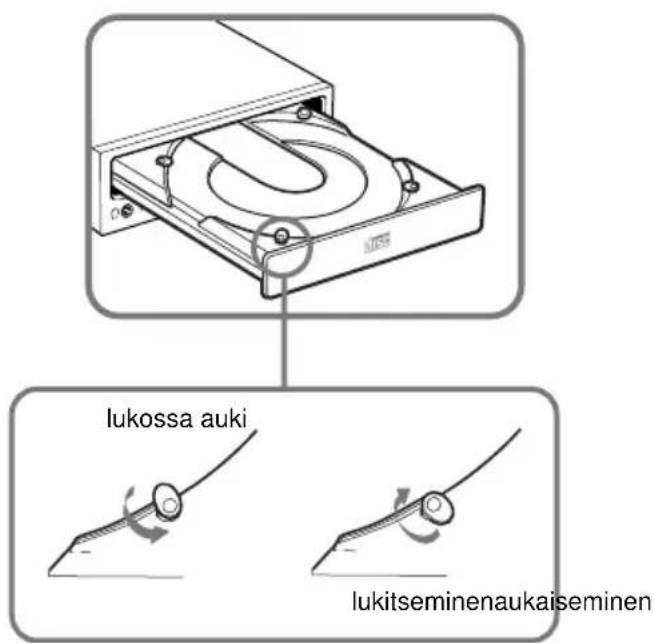 lukossa auki

lukitseminenaukaiseminen