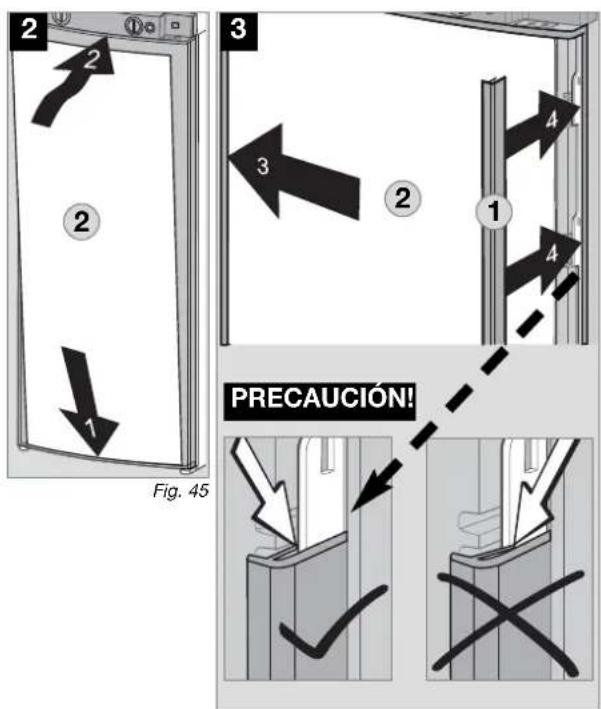 2
2
2
1
Fig. 45
3
3
2
1
4
4
PRECAUCIÓN!