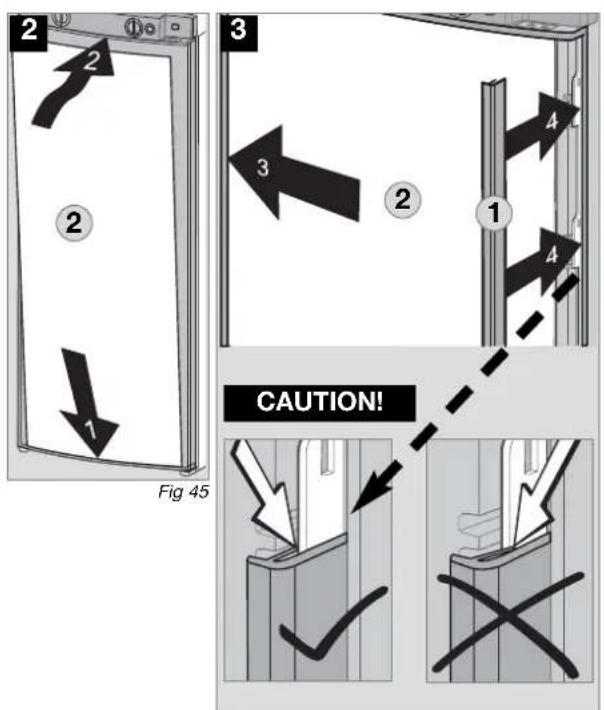 2

2

2

1

Fig 45

3

3

2

1

4

4

CAUTION!