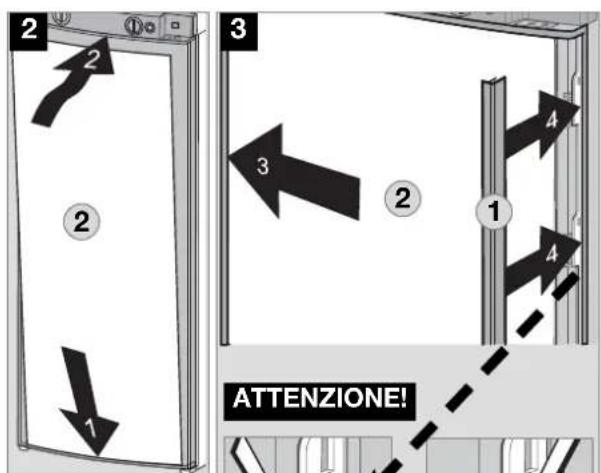 2

2

2

1

3

3

2

1

4

4

ATTENZIONE!