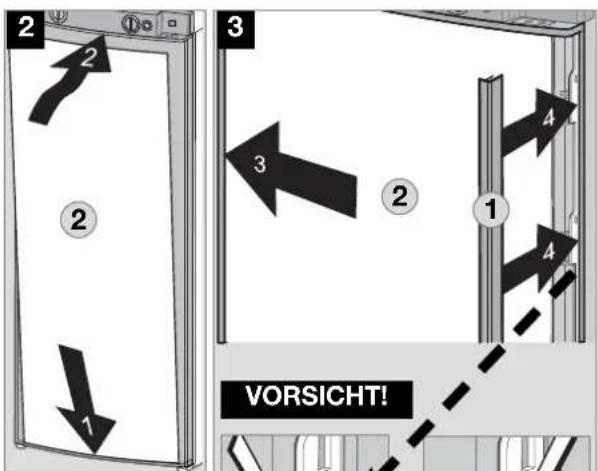 2

2

2

1

3

3

2

1

4

4

VORSICHT!