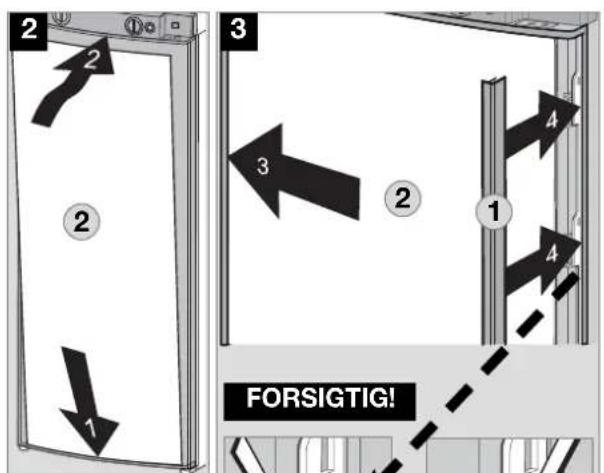 2

2

2

1

3

3

2

1

4

4

FORSIGTIG!