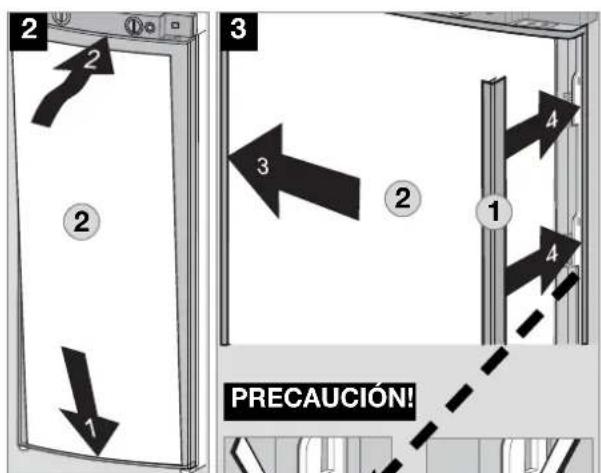 2
2
2
1
3
3
2
1
4
4
PRECAUCIÓN!