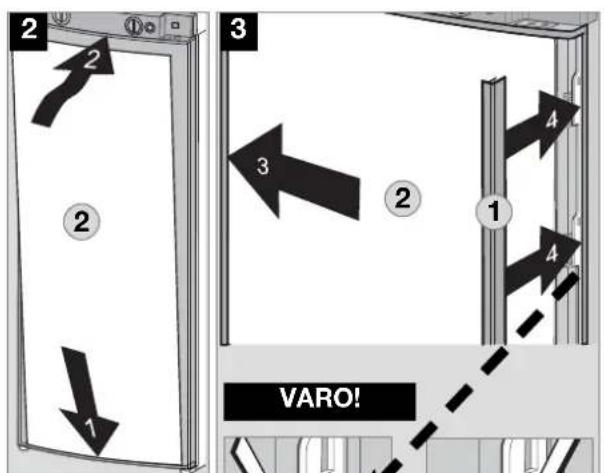 2
2
2
1
3
3
2
1
4
4
VARO!