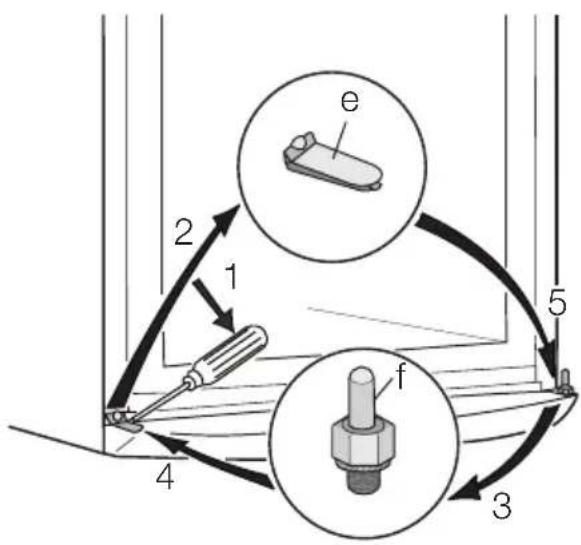 e
2
1
5
f
4
3