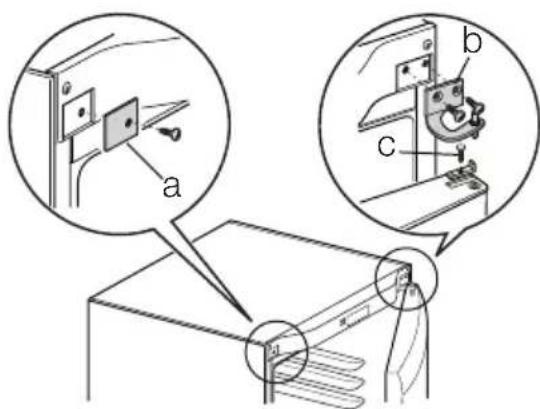 a

b

c