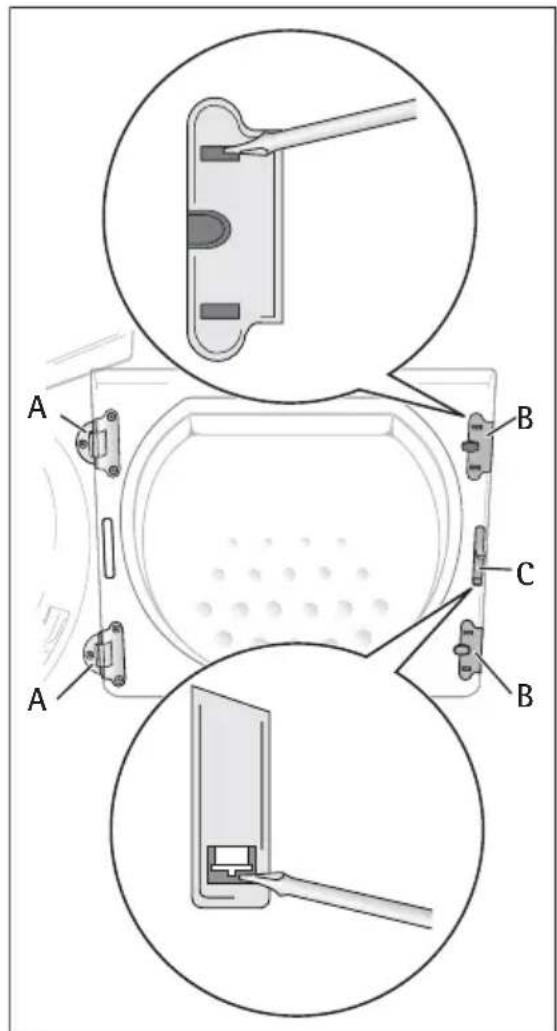 A
B
C
A
B