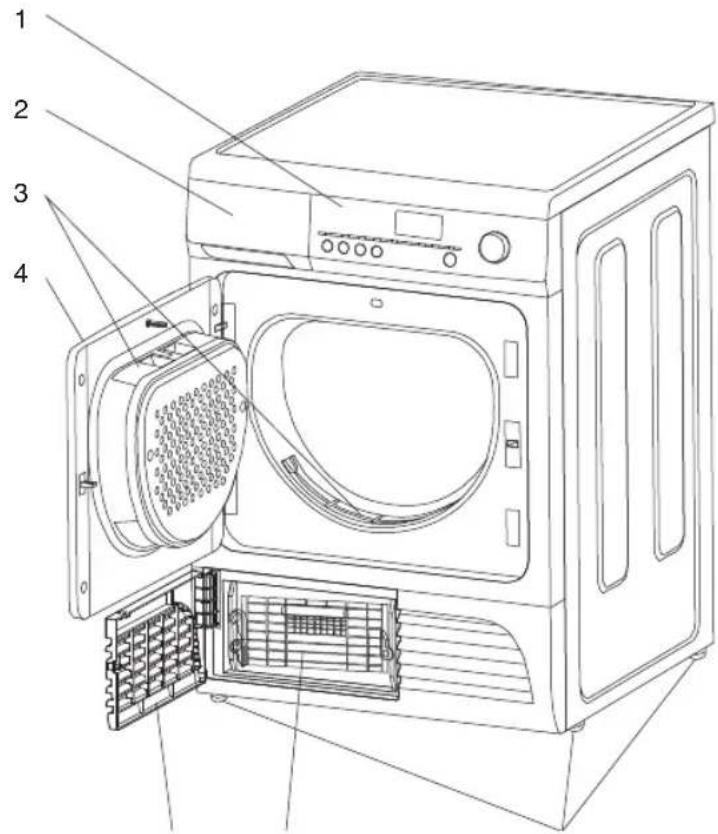 1
2
3
4