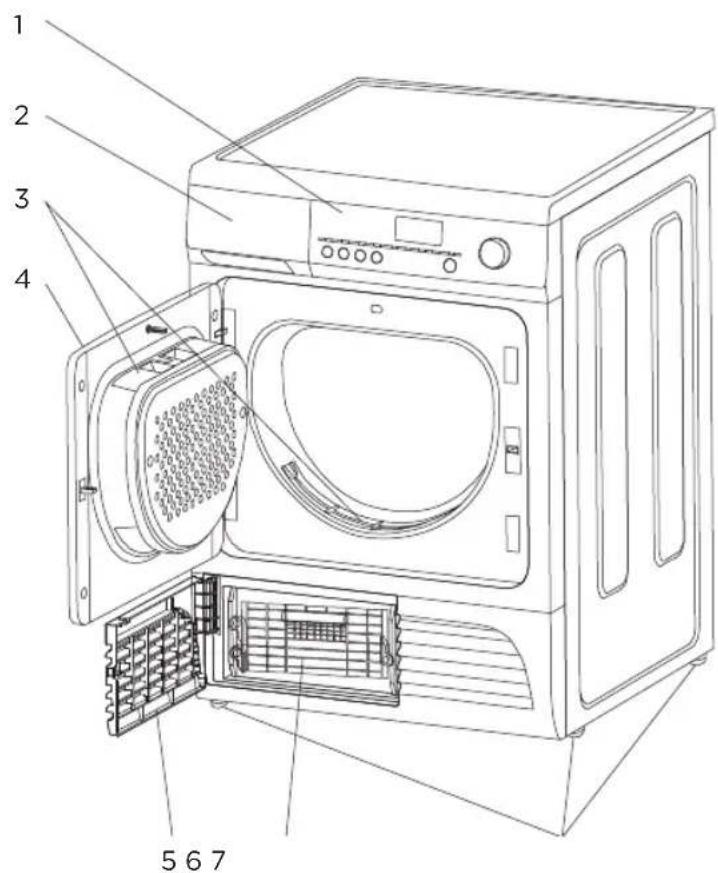 1
2
3
4
5 6 7