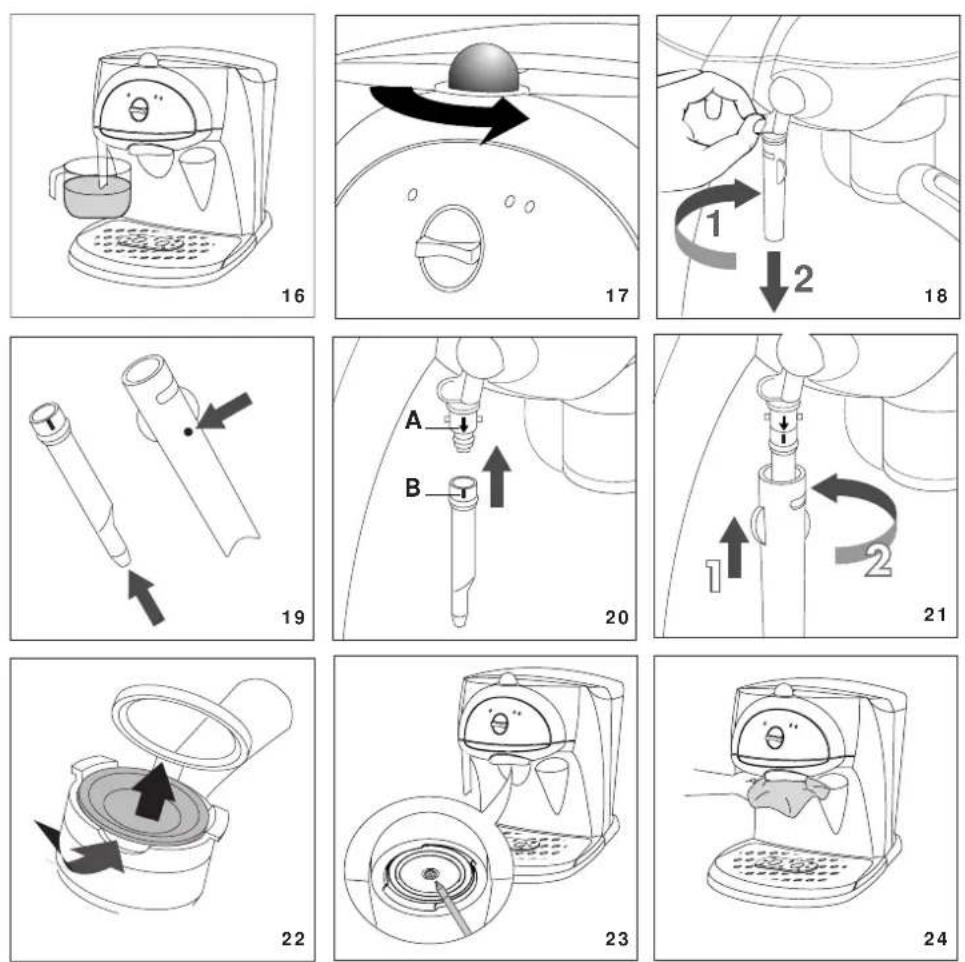 16

17

1
2
18

19

A
B
20

1
2
21

22

23

24