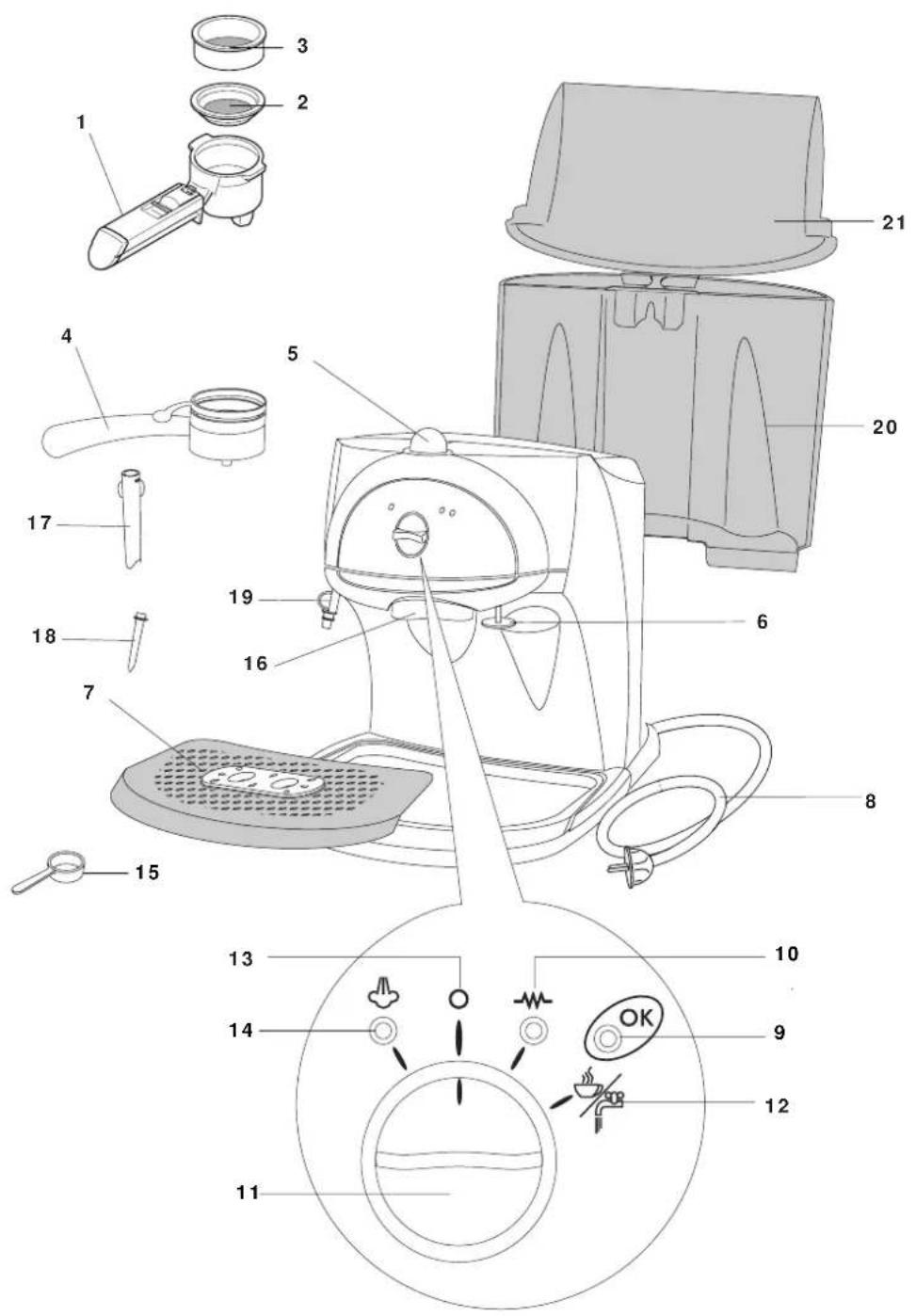 3
2
1
21
4
5
20
17
19
6
18
16
7
8
15
13
10
14
OK
9
12
11