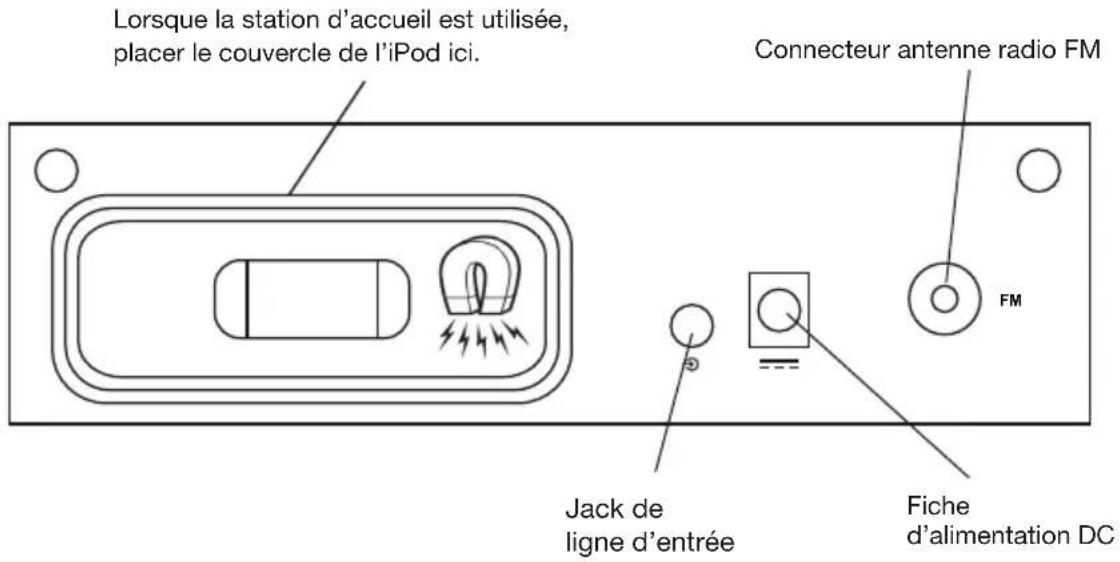 Lorsque la station d'accueil est utilisée, placer le couvercle de l'iPod ici.

Connecteur antenne radio FM

FM

Jack de ligne d'entrée

Fiche d'alimentation DC