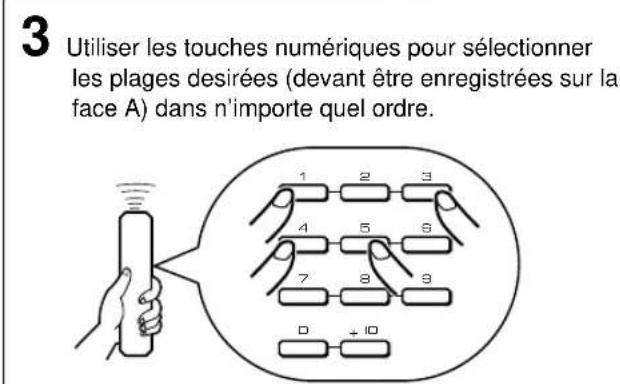 3 Utiliser les touches numériques pour sélectionner les plages desirées (devant être enregistrées sur la face A) dans n'importe quel ordre.

1 2 3
4 5 6
7 8 9
0 +10