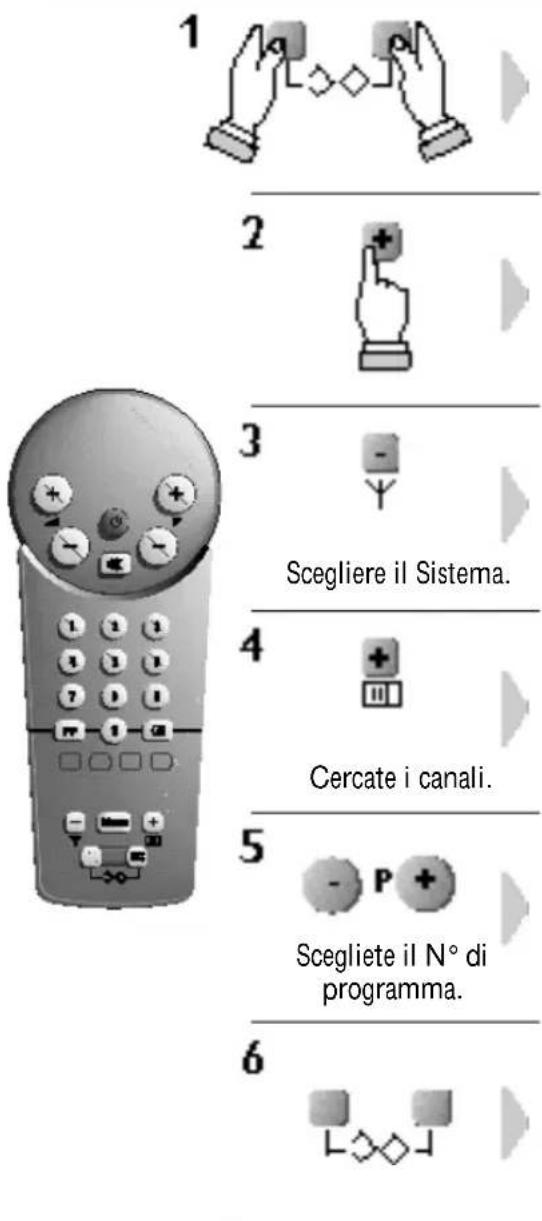 1

2
+

3
-
Scegliere il Sistema.

4
+
Cercate i canali.

5
- P +
Scegliete il N° di programma.

6