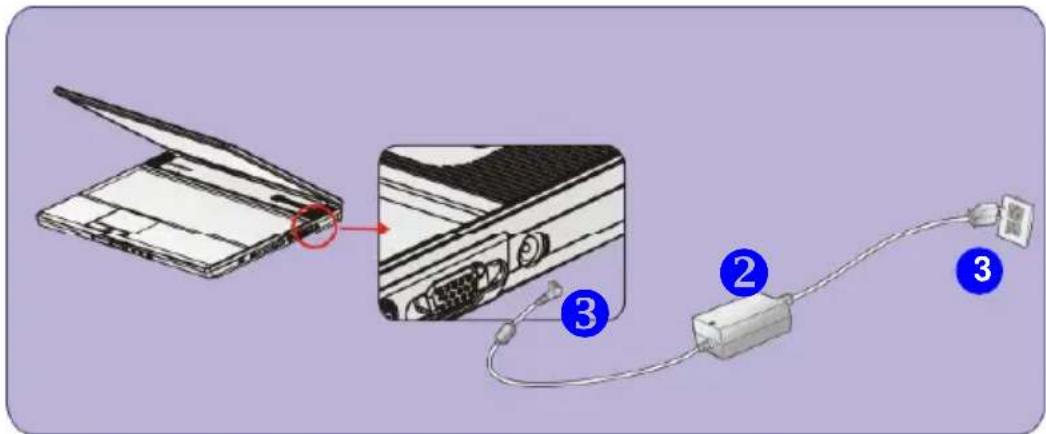 3

2

3