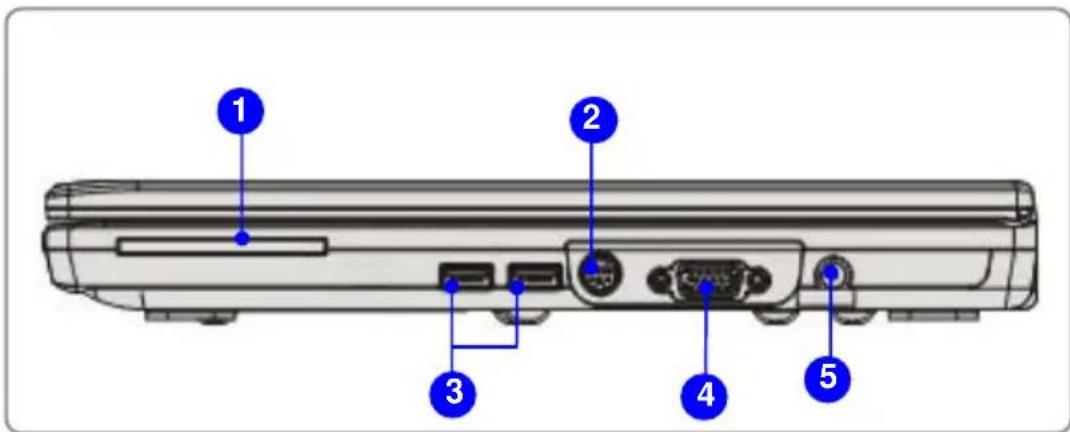 1
2
3
4
5