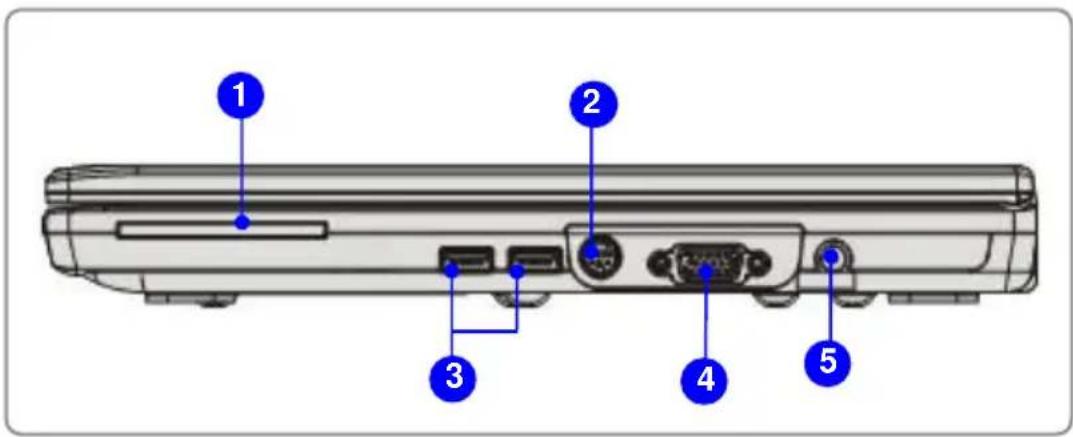 1
2
3
4
5