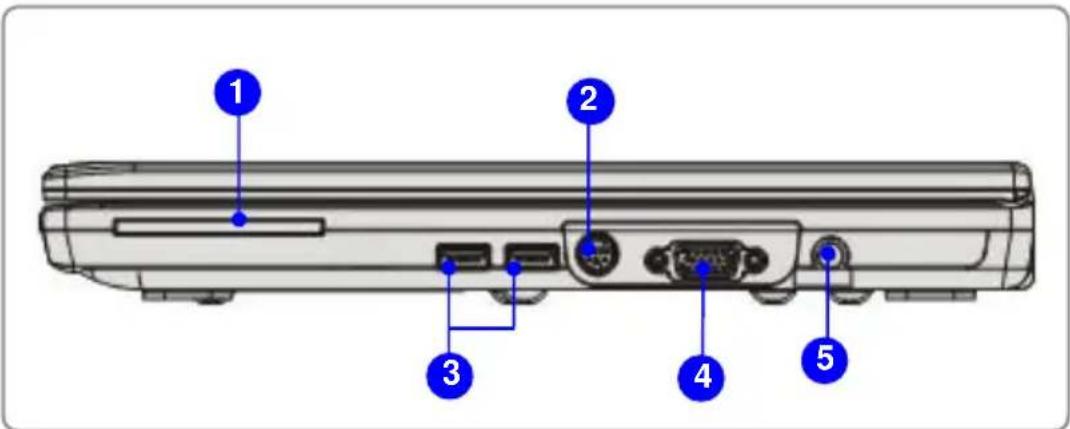 1
2
3
4
5