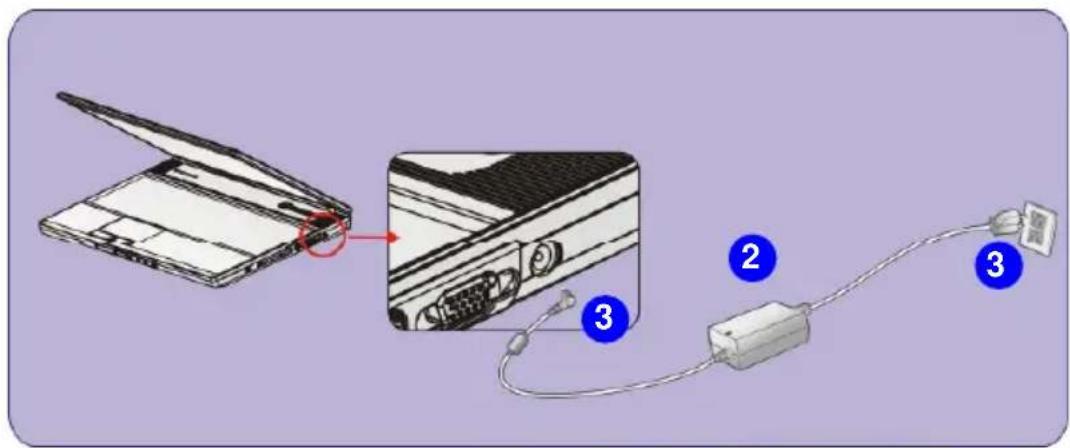 3

2

3