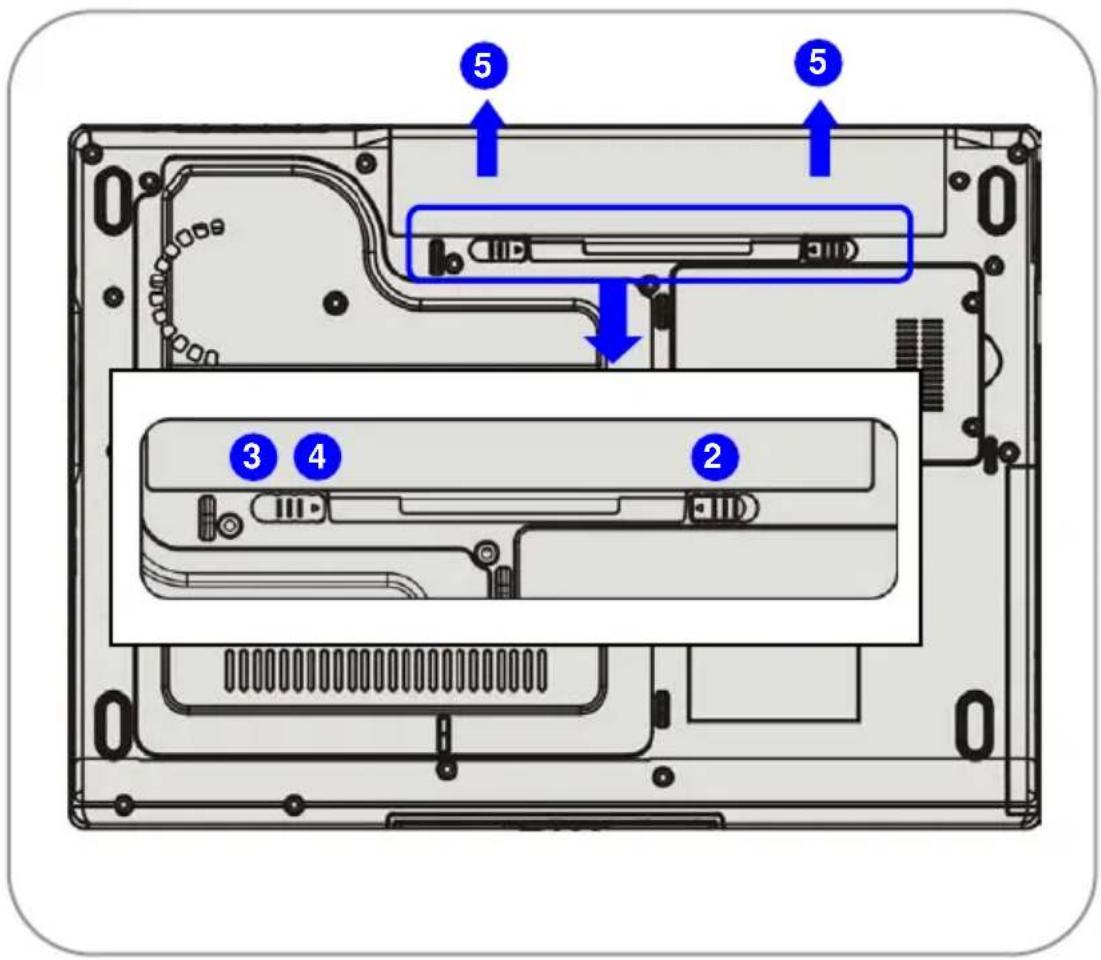 5
5
3
4
2