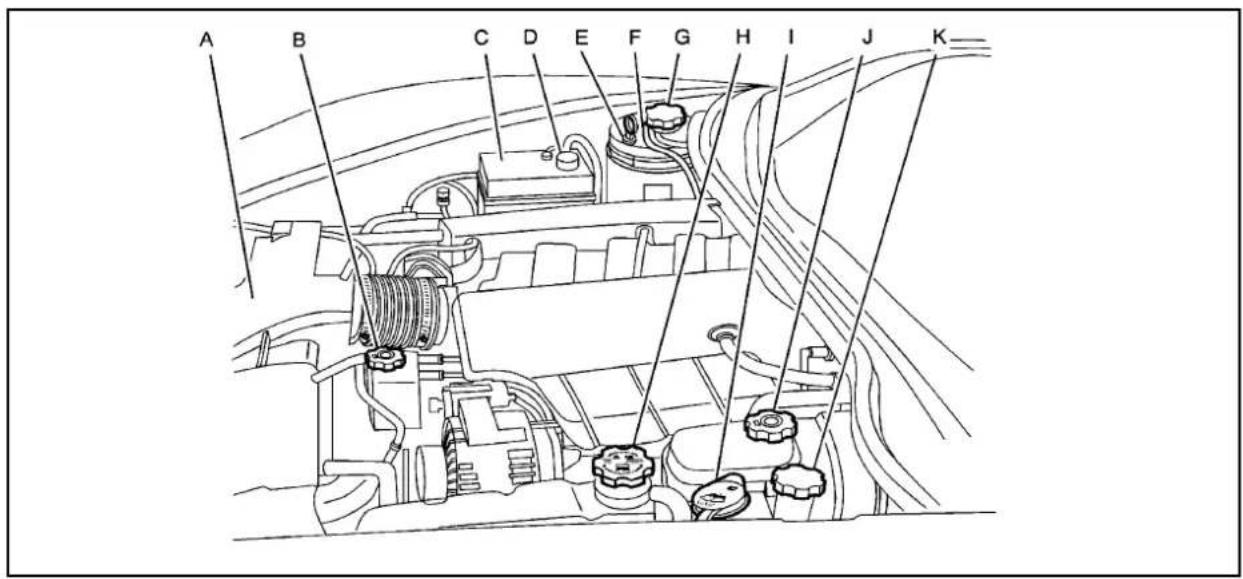 A B C D E F G H I J K