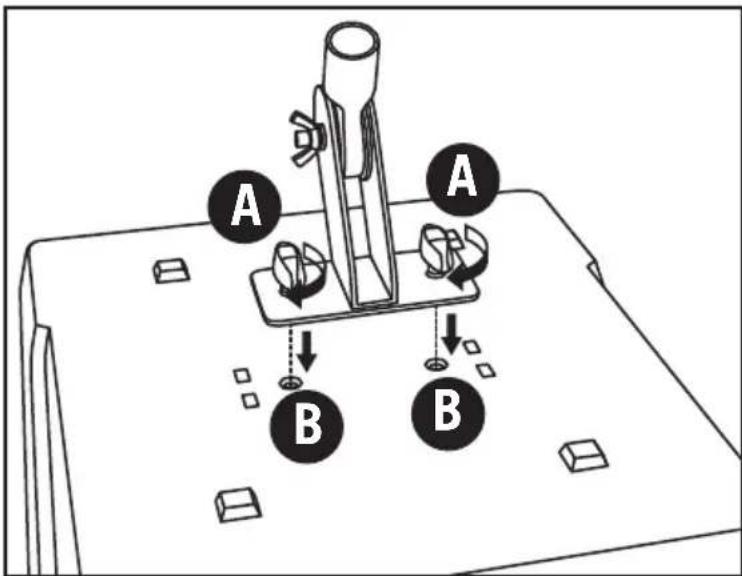 A
A
B
B