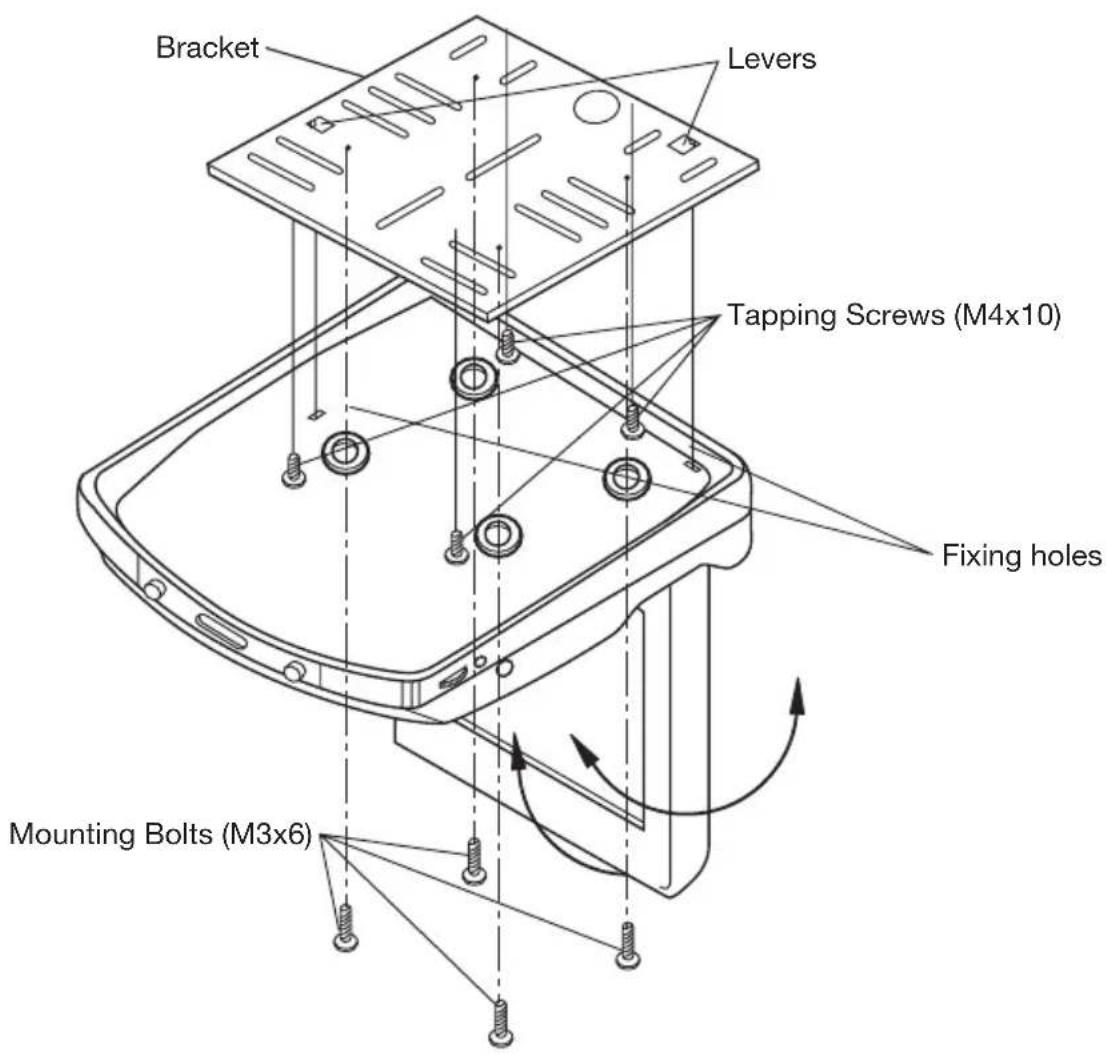 Bracket
Levers
Tapping Screws (M4x10)
Fixing holes
Mounting Bolts (M3x6)