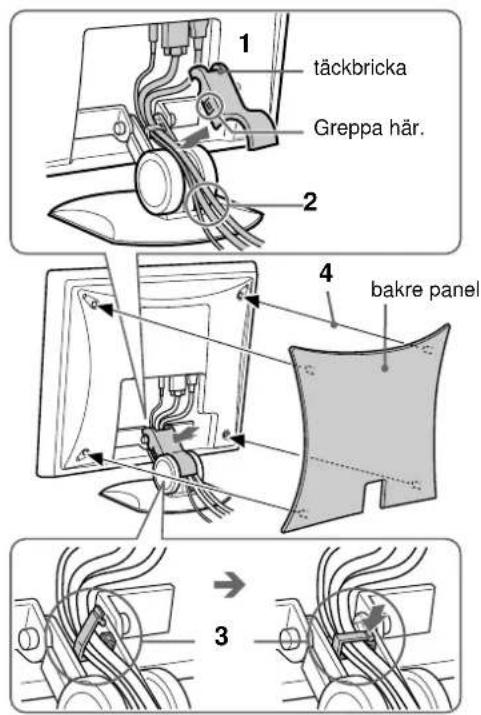 1
täckbricka
Greppa här.
2
4
bakre panel
3