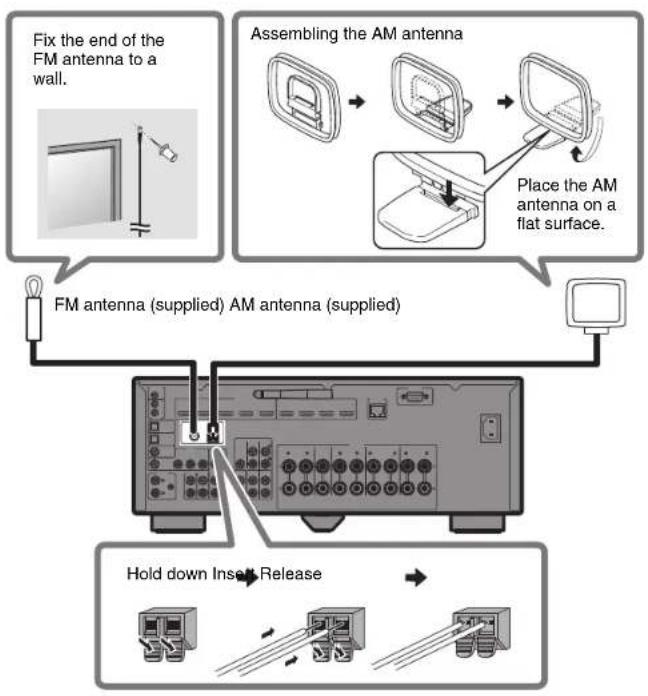 Fix the end of the FM antenna to a wall.

Assembling the AM antenna

Place the AM antenna on a flat surface.

FM antenna (supplied) AM antenna (supplied)

Hold down Insert Release