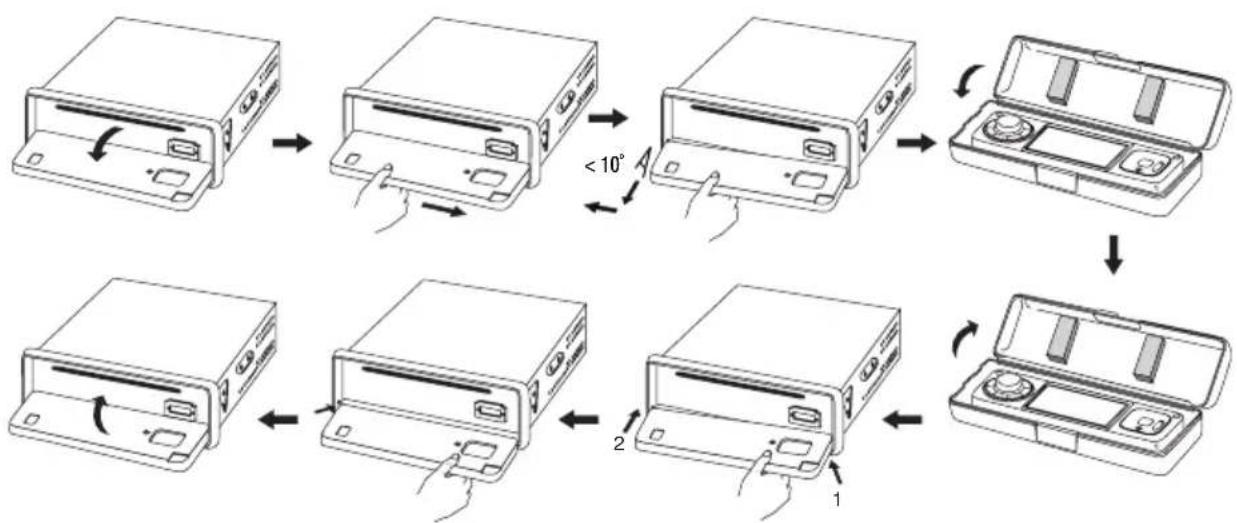 < 10°

2

1