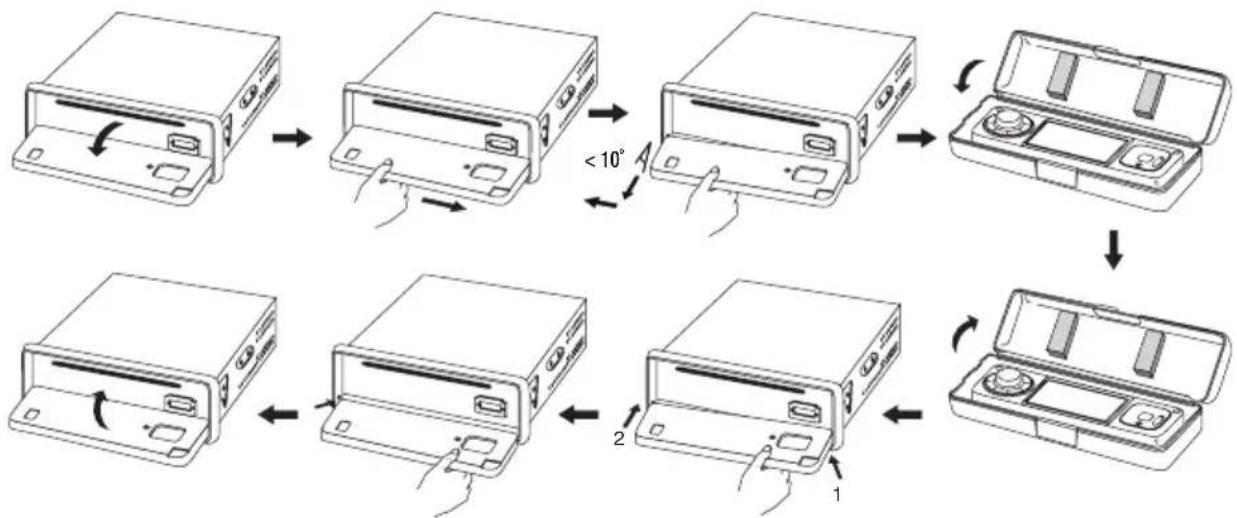 < 10°

2

1