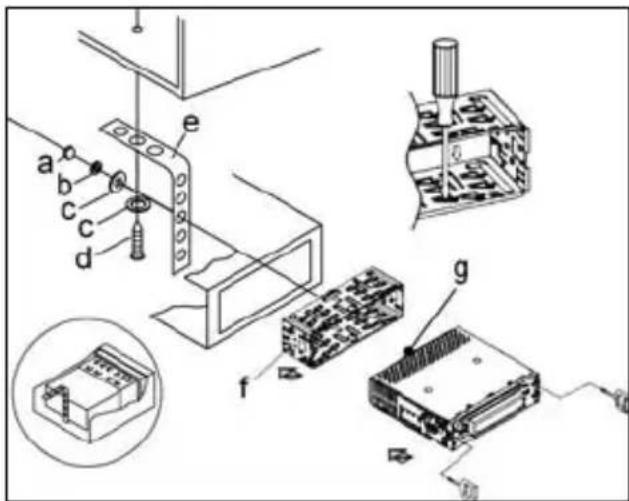 e
a
b
c
c
d
g
f