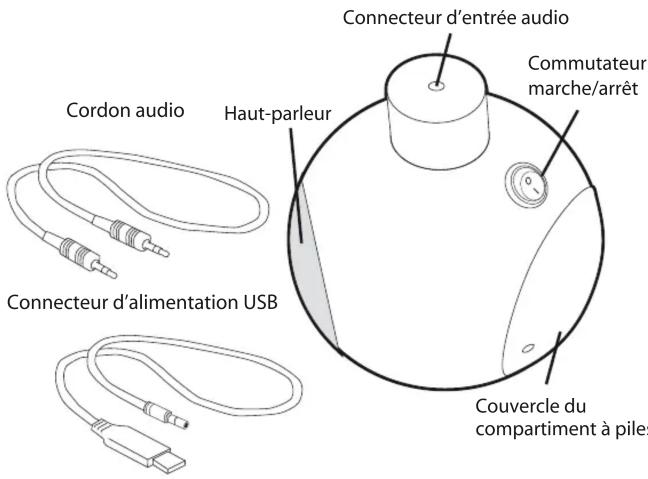 Connecteur d'entrée audio

Commutateur marche/arrêt

Cordon audio

Haut-parleur

Connecteur d'alimentation USB

Couvercle du compartiment à piles