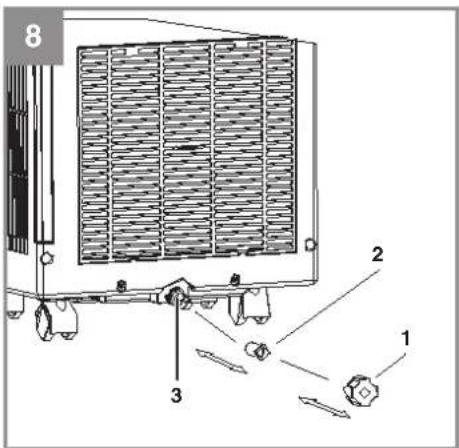 8

2

1

3